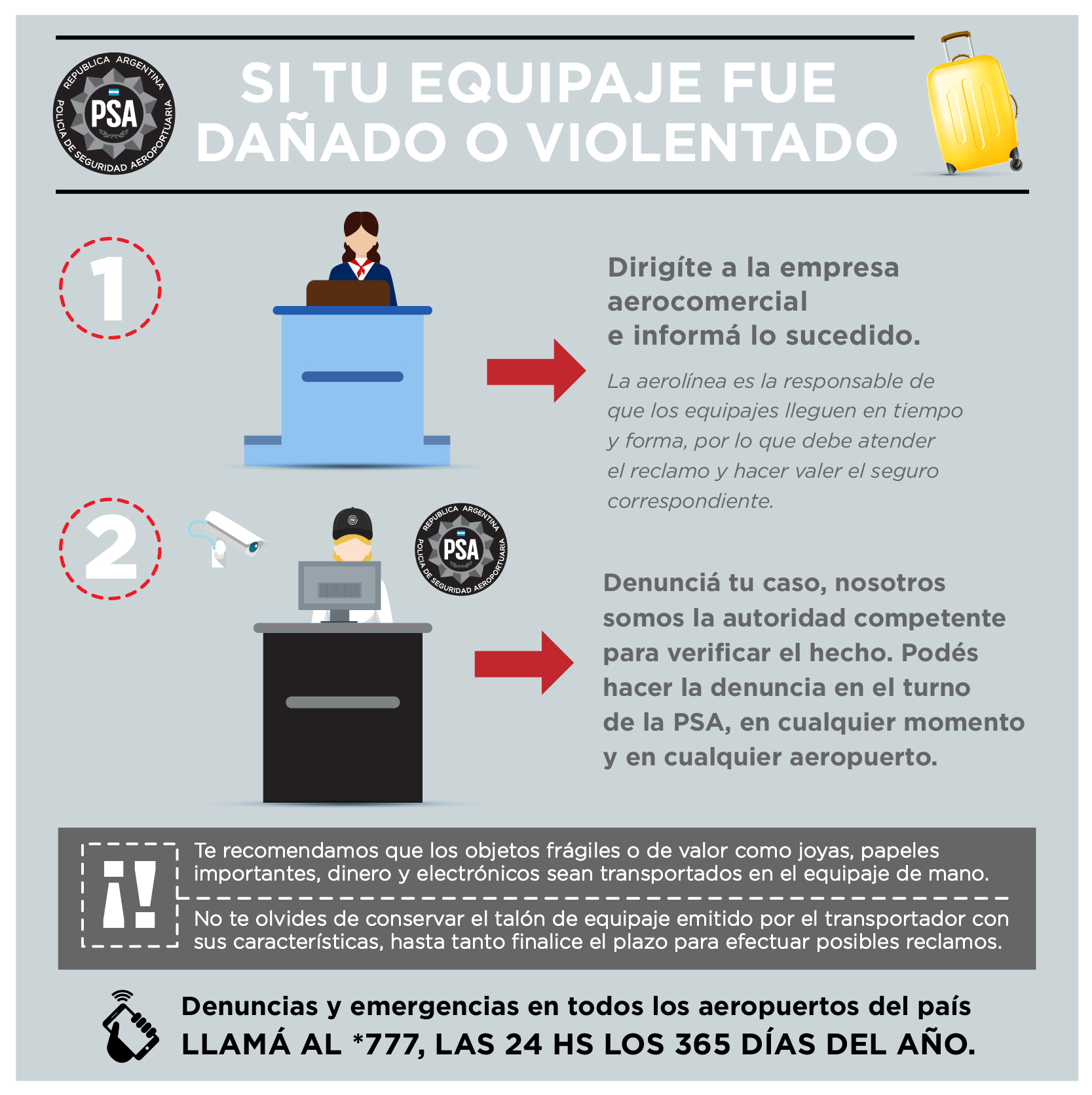 REPUBLICA ARGENTINA
PSA
POLICIA DE SEGURIDAD AEROPORTUARIA

SI TU EQUIPAJE FUE DAÑADO O VIOLENTADO

1

Dirigíte a la empresa aerocomercial e informá lo sucedido.

La aerolínea es la responsable de que los equipajes lleguen en tiempo y forma, por lo que debe atender el reclamo y hacer valer el seguro correspondiente.

2

REPUBLICA ARGENTINA
PSA
POLICIA DE SEGURIDAD AEROPORTUARIA

Denunciá tu caso, nosotros somos la autoridad competente para verificar el hecho. Podés hacer la denuncia en el turno de la PSA, en cualquier momento y en cualquier aeropuerto.

¡!

Te recomendamos que los objetos frágiles o de valor como joyas, papeles importantes, dinero y electrónicos sean transportados en el equipaje de mano.

No te olvides de conservar el talón de equipaje emitido por el transportador con sus características, hasta tanto finalice el plazo para efectuar posibles reclamos.

Denuncias y emergencias en todos los aeropuertos del país
LLAMÁ AL *777, LAS 24 HS LOS 365 DÍAS DEL AÑO.